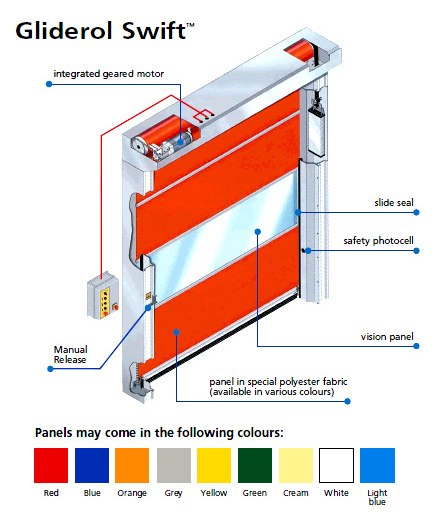 Gliderol Swift™

integrated geared motor

slide seal

safety photocell

vision panel

Manual Release

panel in special polyester fabric (available in various colours)

Panels may come in the following colours:

Red
Blue
Orange
Grey
Yellow
Green
Cream
White
Light blue